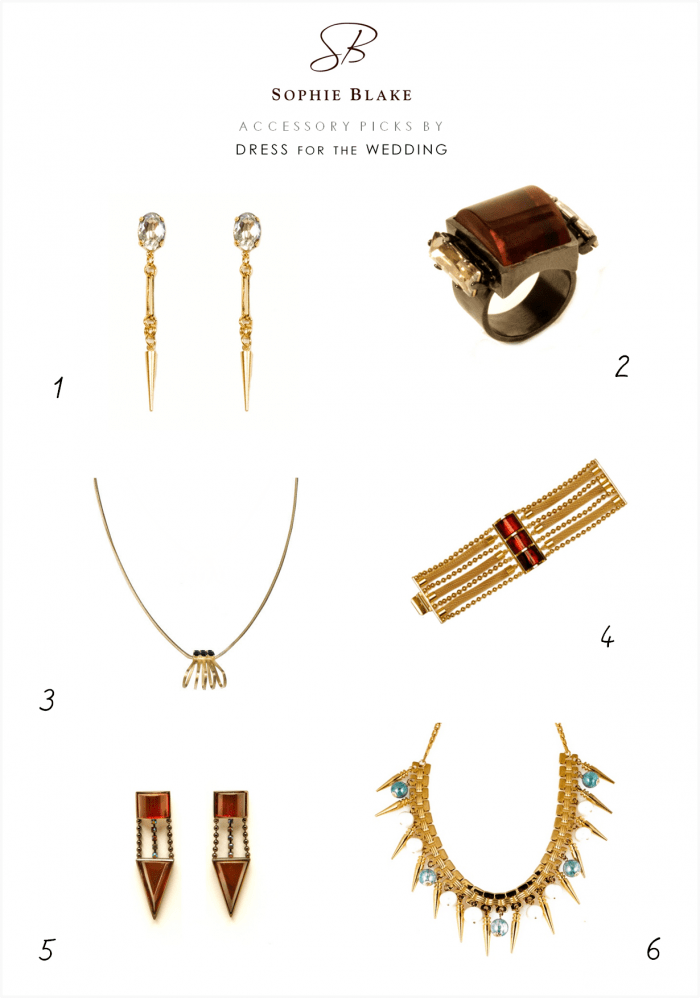 SB

SOPHIE BLAKE

ACCESSORY PICKS BY

DRESS FOR THE WEDDING

1

2

3

4

5

6